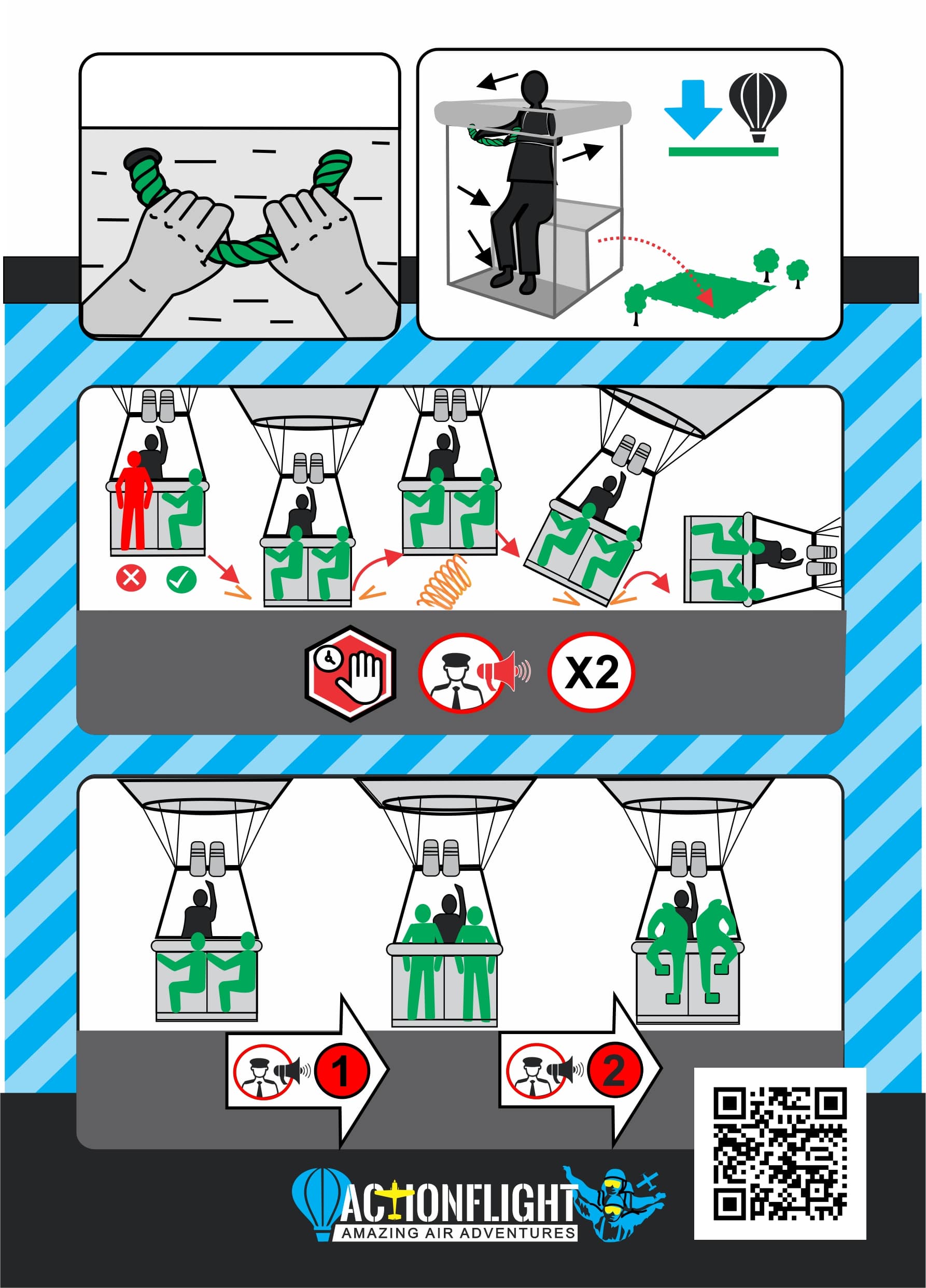 X2

1

2

ACTIONFLIGHT
AMAZING AIR ADVENTURES